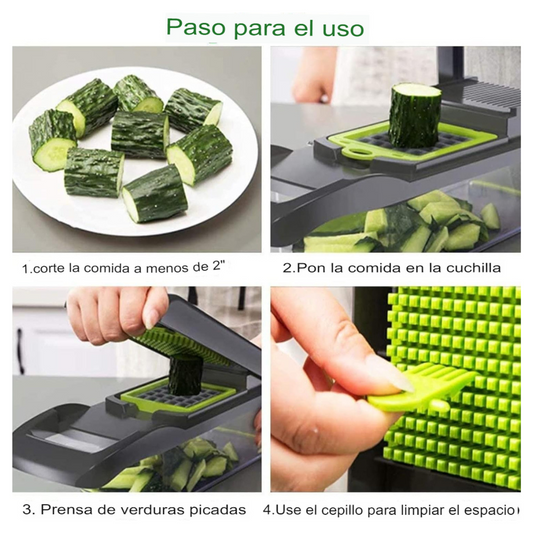 Paso para el uso

1.corte la comida a menos de 2"

2.Pon la comida en la cuchilla

3. Prensa de verduras picadas

4.Use el cepillo para limpiar el espacio